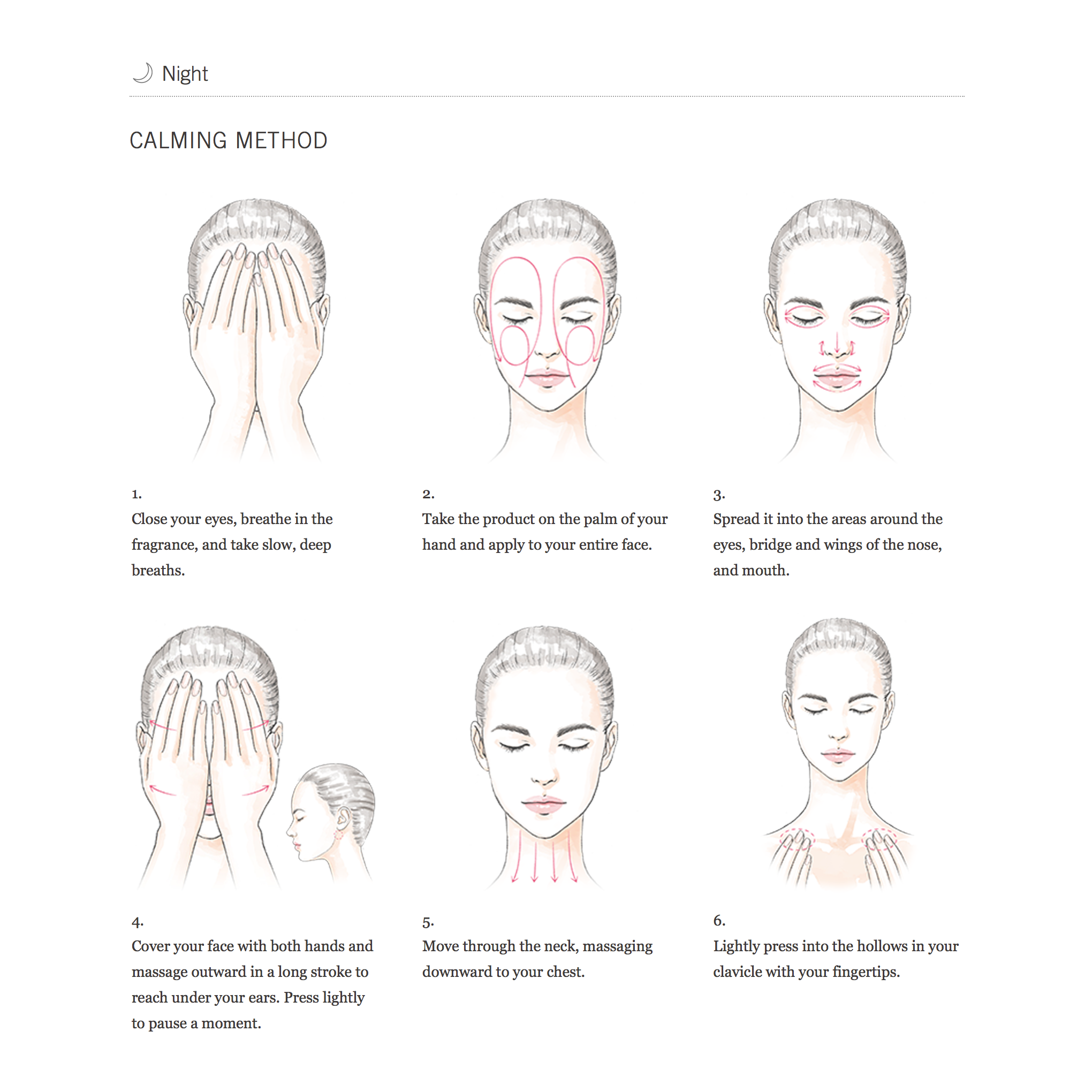 Night

CALMING METHOD

1.
Close your eyes, breathe in the fragrance, and take slow, deep breaths.

2.
Take the product on the palm of your hand and apply to your entire face.

3.
Spread it into the areas around the eyes, bridge and wings of the nose, and mouth.

4.
Cover your face with both hands and massage outward in a long stroke to reach under your ears. Press lightly to pause a moment.

5.
Move through the neck, massaging downward to your chest.

6.
Lightly press into the hollows in your clavicle with your fingertips.