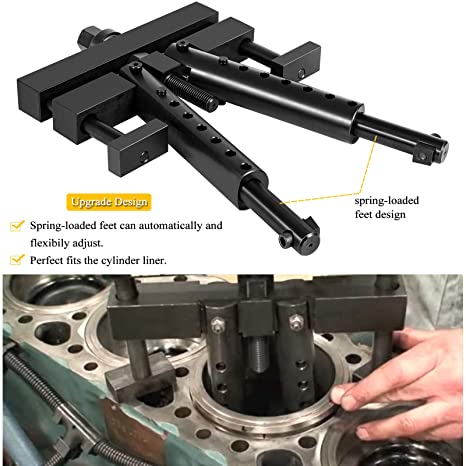 Upgrade Design

spring-loaded feet design

Spring-loaded feet can automatically and flexibily adjust.

Perfect fits the cylinder liner.