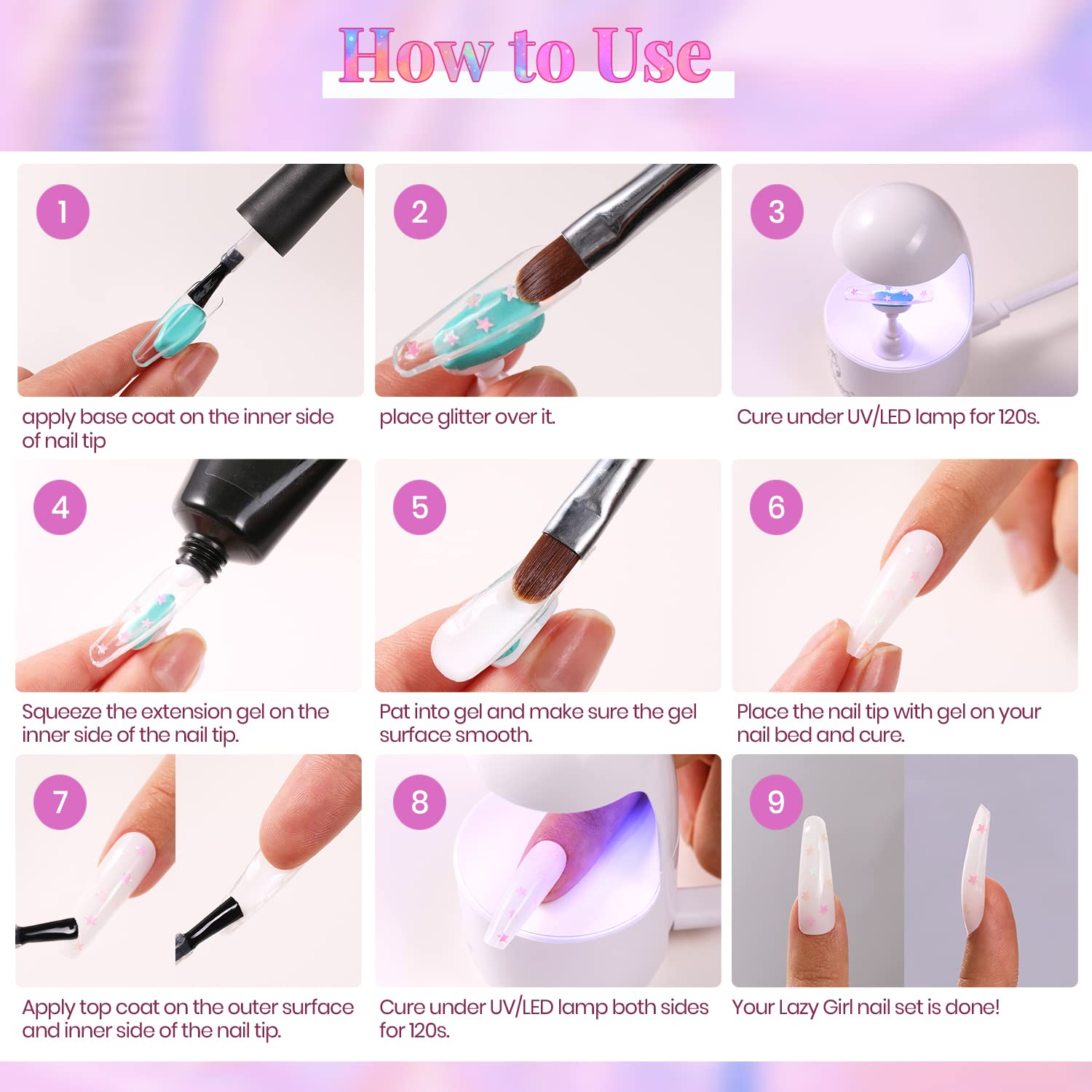 How to Use

1
apply base coat on the inner side of nail tip

2
place glitter over it.

3
Cure under UV/LED lamp for 120s.

4
Squeeze the extension gel on the inner side of the nail tip.

5
Pat into gel and make sure the gel surface smooth.

6
Place the nail tip with gel on your nail bed and cure.

7
Apply top coat on the outer surface and inner side of the nail tip.

8
Cure under UV/LED lamp both sides for 120s.

9
Your Lazy Girl nail set is done!